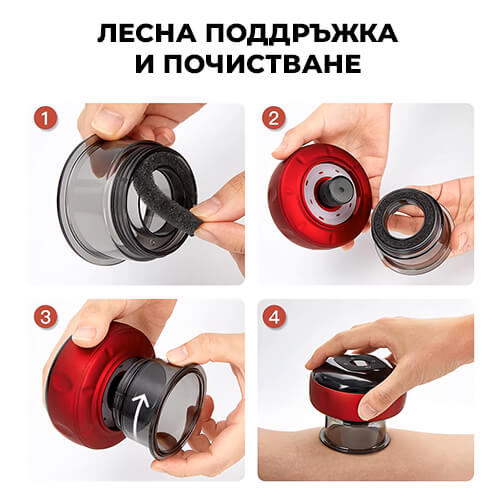 ЛЕСНА ПОДДРЪЖКА И ПОЧИСТВАНЕ

1

2

3

4